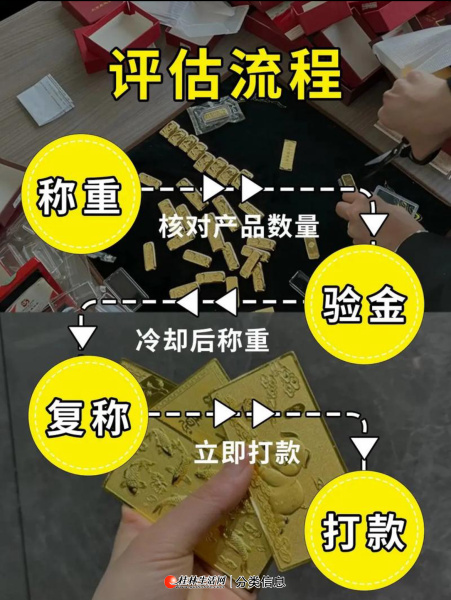 评估流程

称重

核对产品数量

验金

冷却后称重

复称

立即打款

打款

桂林生活网 | 分类信息