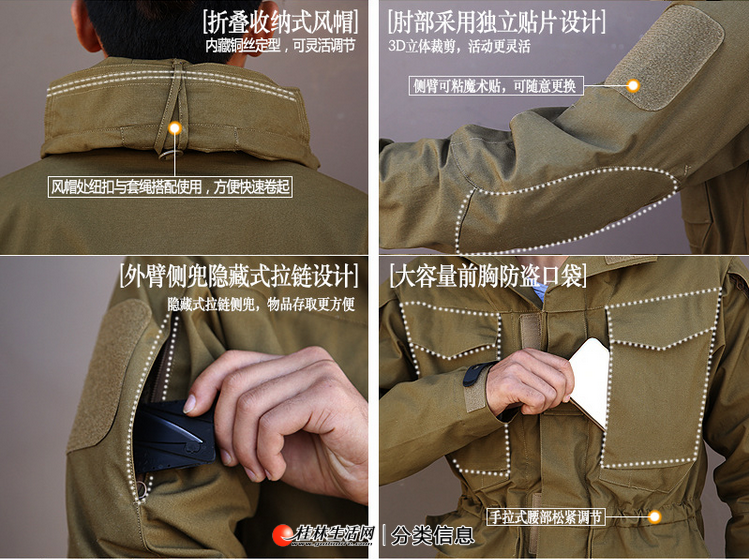 [折叠收纳式风帽]
内藏铜丝定型，可灵活调节

风帽处纽扣与套绳搭配使用，方便快速卷起

[肘部采用独立贴片设计]
3D立体裁剪，活动更灵活

侧臂可粘魔术贴，可随意更换

[外臂侧兜隐藏式拉链设计]
隐藏式拉链侧兜，物品存取更方便

[大容量前胸防盗口袋]

手拉式腰部松紧调节

桂林生活网 | 分类信息