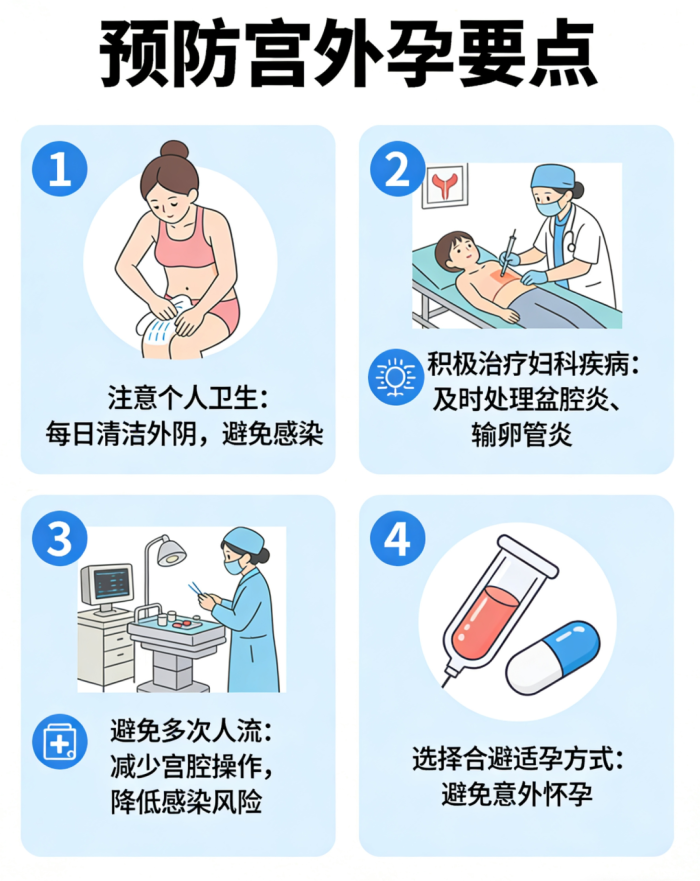 预防宫外孕要点

1

注意个人卫生：
每日清洁外阴，避免感染

2

积极治疗妇科疾病：
及时处理盆腔炎、
输卵管炎

3

避免多次人流：
减少宫腔操作，
降低感染风险

4

选择合避适孕方式：
避免意外怀孕