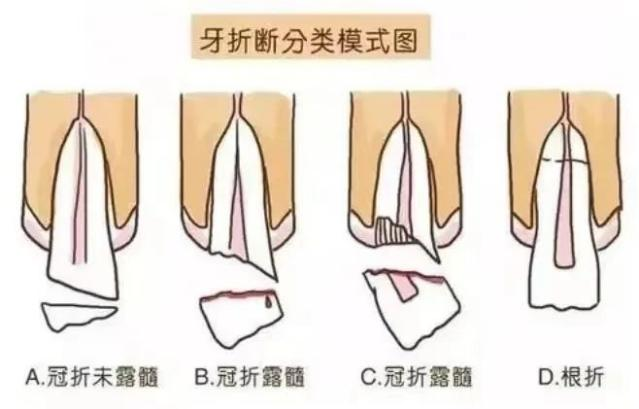 牙折断分类模式图

A.冠折未露髓

B.冠折露髓

C.冠折露髓

D.根折