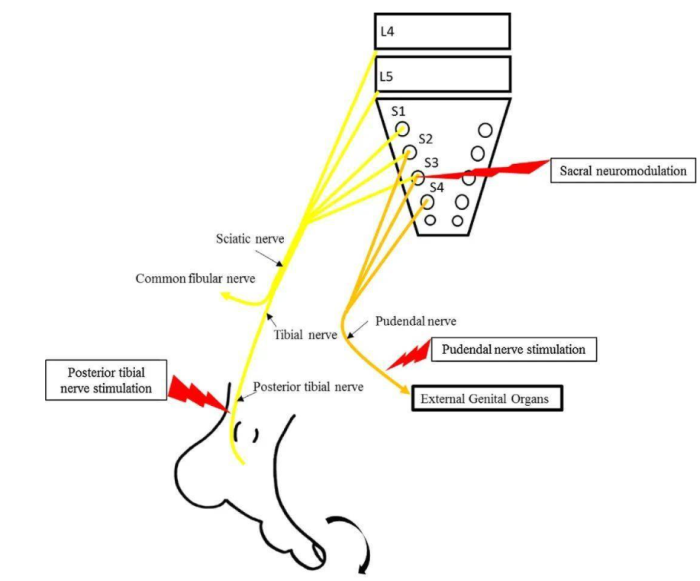 L4

L5

S1

S2

S3

S4

Sacral neuromodulation

Sciatic nerve

Common fibular nerve

Tibial nerve

Pudendal nerve

Pudendal nerve stimulation

Posterior tibial nerve stimulation

Posterior tibial nerve

External Genital Organs