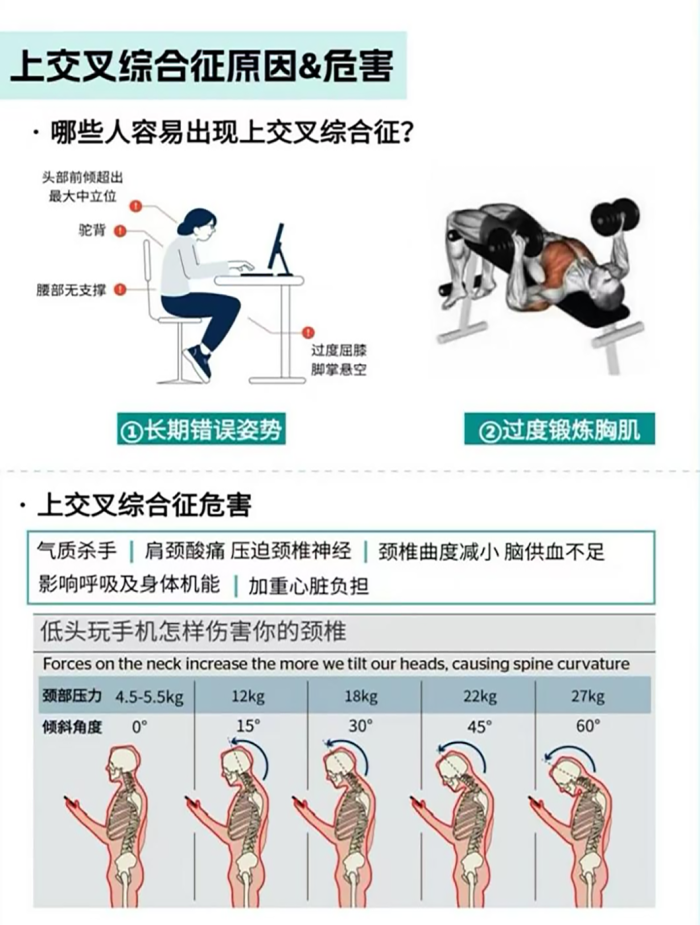 上交叉综合征原因&危害

· 哪些人容易出现上交叉综合征？

头部前倾超出最大中立位

驼背

腰部无支撑

过度屈膝 脚掌悬空

①长期错误姿势

②过度锻炼胸肌

· 上交叉综合征危害

气质杀手 | 肩颈酸痛 压迫颈椎神经 | 颈椎曲度减小 脑供血不足

影响呼吸及身体机能 | 加重心脏负担

低头玩手机怎样伤害你的颈椎

Forces on the neck increase the more we tilt our heads, causing spine curvature

| 颈部压力 | 4.5-5.5kg | 12kg | 18kg | 22kg | 27kg |
|---|---|---|---|---|---|
| 倾斜角度 | 0° | 15° | 30° | 45° | 60° |