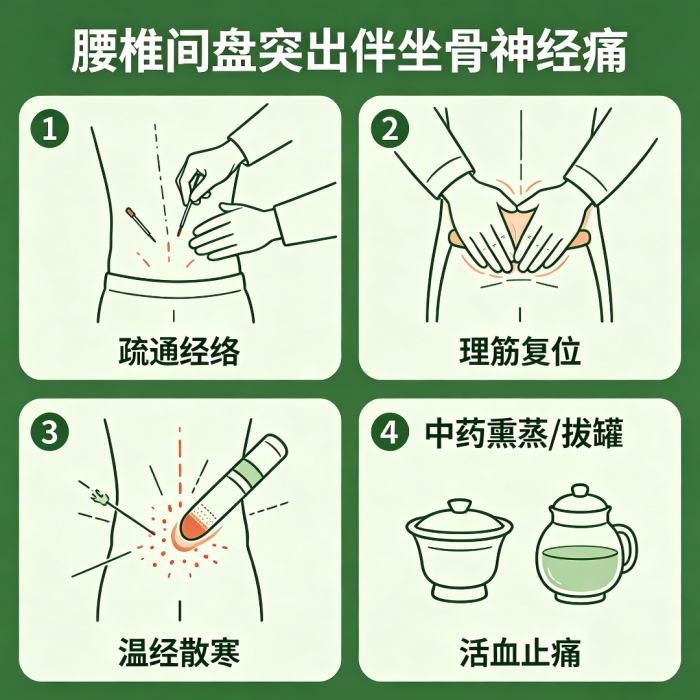 腰椎间盘突出伴坐骨神经痛

1

疏通经络

2

理筋复位

3

温经散寒

4 中药熏蒸/拔罐

活血止痛