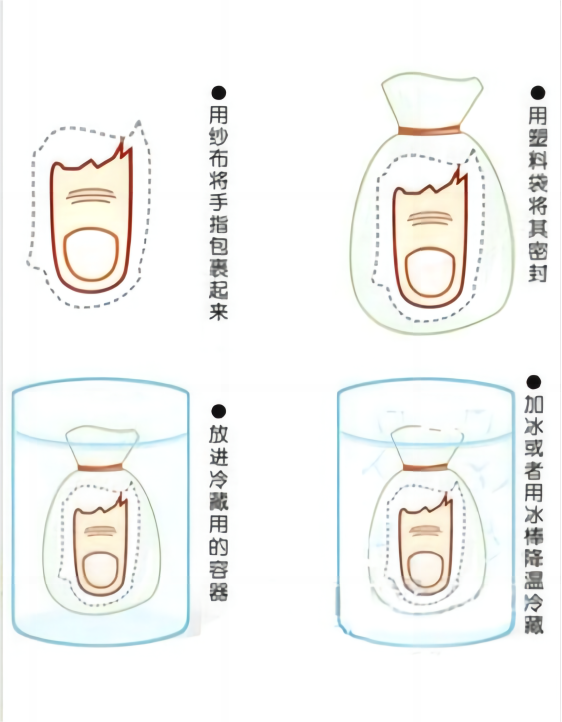 ●用纱布将手指包裹起来

●用塑料袋将其密封

●放进冷藏用的容器

●加冰或者用冰棒降温冷藏